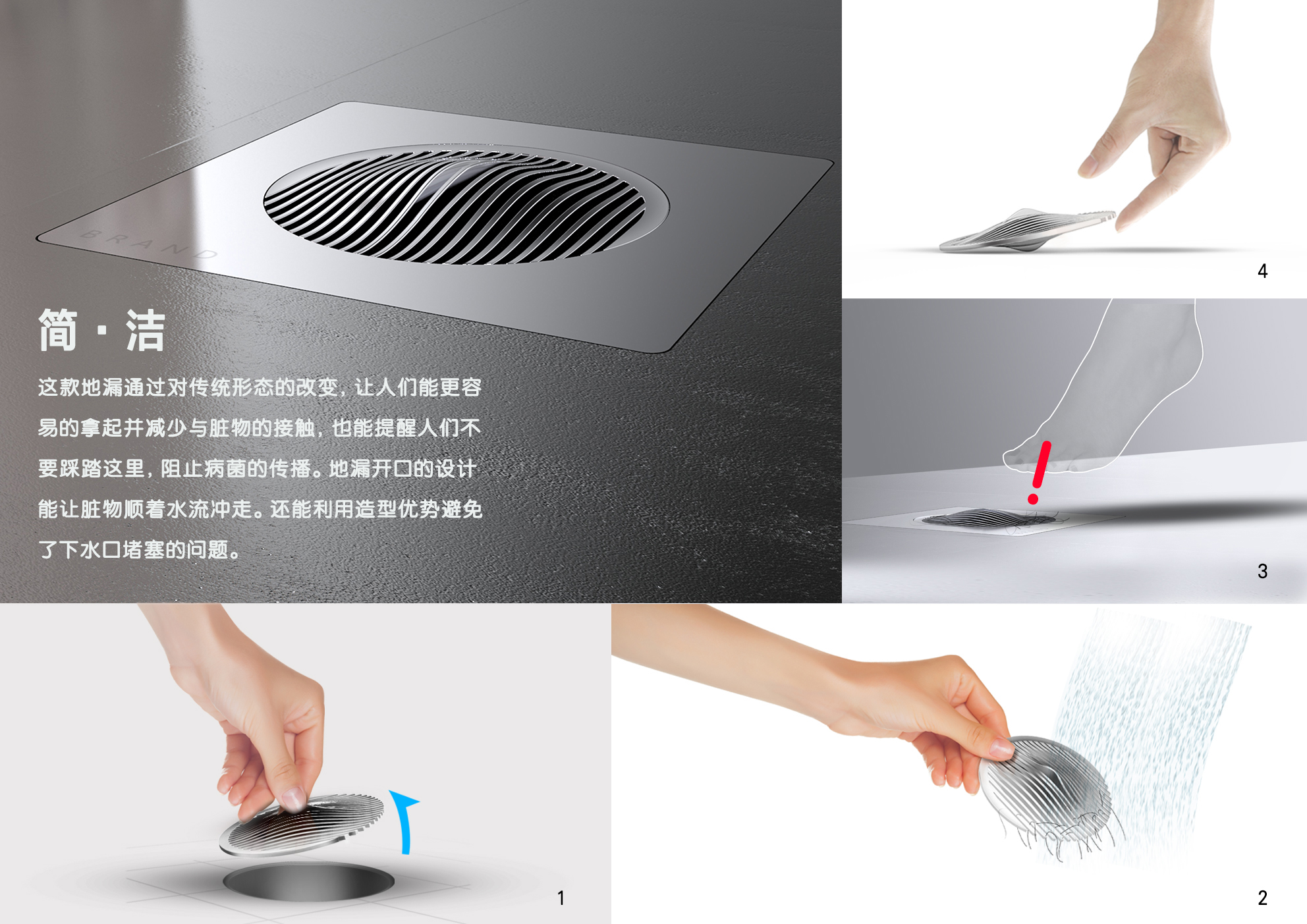 BRAND

简·洁

这款地漏通过对传统形态的改变，让人们能更容易的拿起并减少与脏物的接触，也能提醒人们不要踩踏这里，阻止病菌的传播。地漏开口的设计能让脏物顺着水流冲走。还能利用造型优势避免了下水口堵塞的问题。

4

!

3

1

2